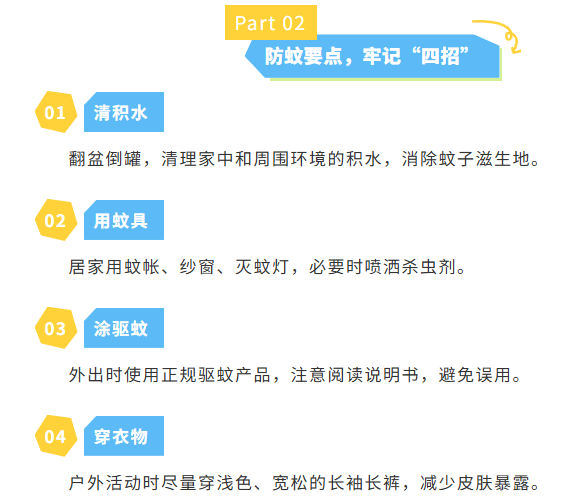 Part 02

防蚊要点，牢记“四招”

01

清积水

翻盆倒罐，清理家中和周围环境的积水，消除蚊子滋生地。

02

用蚊具

居家用蚊帐、纱窗、灭蚊灯，必要时喷洒杀虫剂。

03

涂驱蚊

外出时使用正规驱蚊产品，注意阅读说明书，避免误用。

04

穿衣物

户外活动时尽量穿浅色、宽松的长袖长裤，减少皮肤暴露。